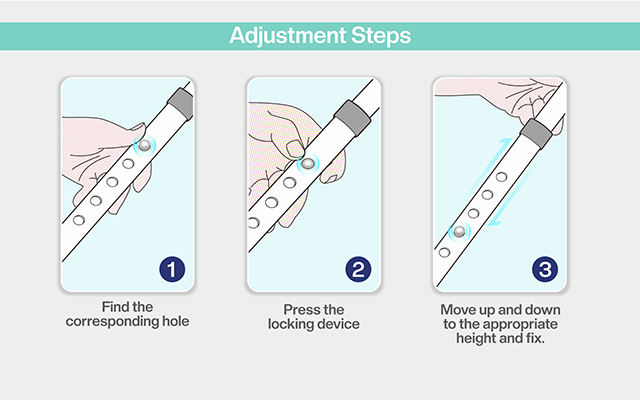 Adjustment Steps

1

Find the corresponding hole

2

Press the locking device

3

Move up and down to the appropriate height and fix.